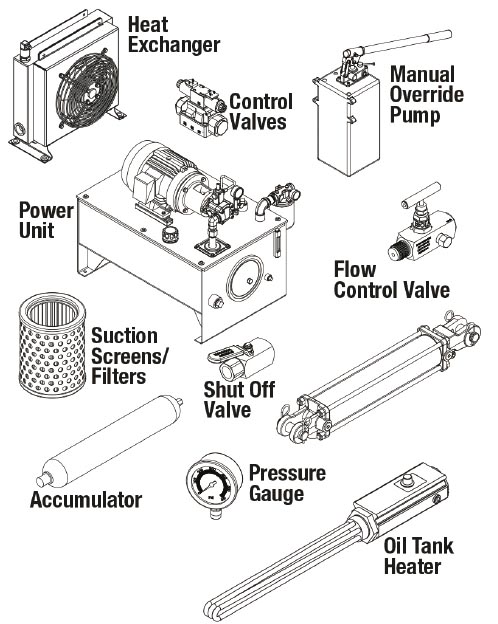 Heat Exchanger

Control Valves

Manual Override Pump

Power Unit

Flow Control Valve

Suction Screens/ Filters

Shut Off Valve

Accumulator

Pressure Gauge

Oil Tank Heater